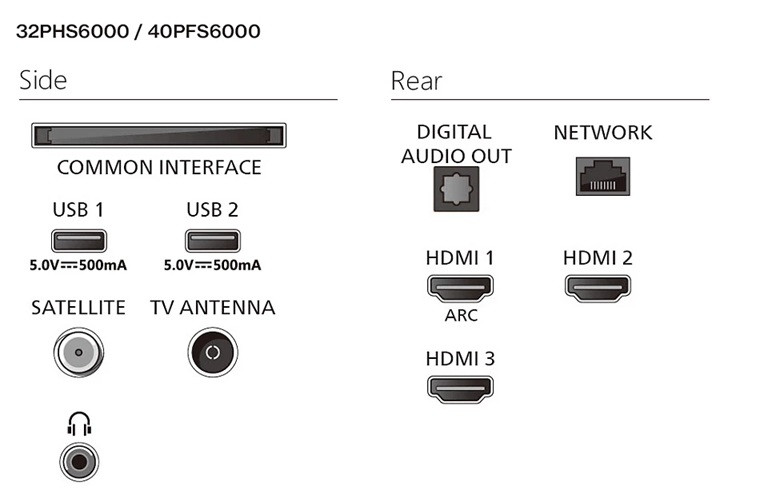 32PHS6000 / 40PFS6000

Side

COMMON INTERFACE

USB 1
5.0V⎓500mA

USB 2
5.0V⎓500mA

SATELLITE

TV ANTENNA

Rear

DIGITAL AUDIO OUT

NETWORK

HDMI 1
ARC

HDMI 2

HDMI 3